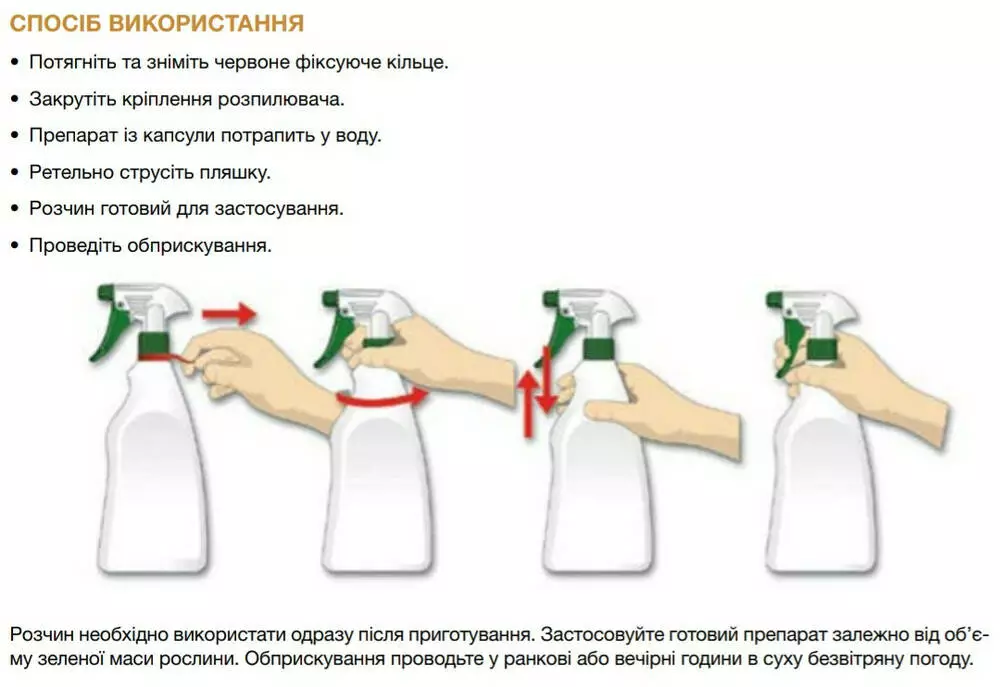 СПОСІБ ВИКОРИСТАННЯ

• Потягніть та зніміть червоне фіксуюче кільце.
• Закрутіть кріплення розпилювача.
• Препарат із капсули потрапить у воду.
• Ретельно струсіть пляшку.
• Розчин готовий для застосування.
• Проведіть обприскування.

Розчин необхідно використати одразу після приготування. Застосовуйте готовий препарат залежно від об'єму зеленої маси рослини. Обприскування проводьте у ранкові або вечірні години в суху безвітряну погоду.